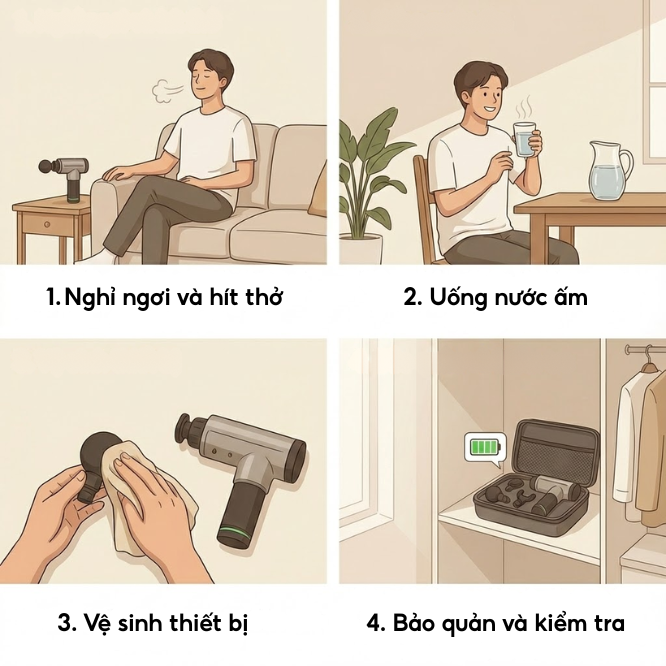 1. Nghỉ ngơi và hít thở

2. Uống nước ấm

3. Vệ sinh thiết bị

4. Bảo quản và kiểm tra